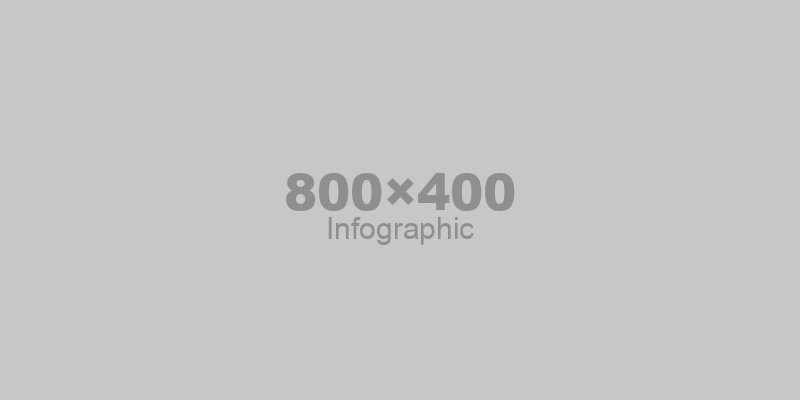 800×400
Infographic